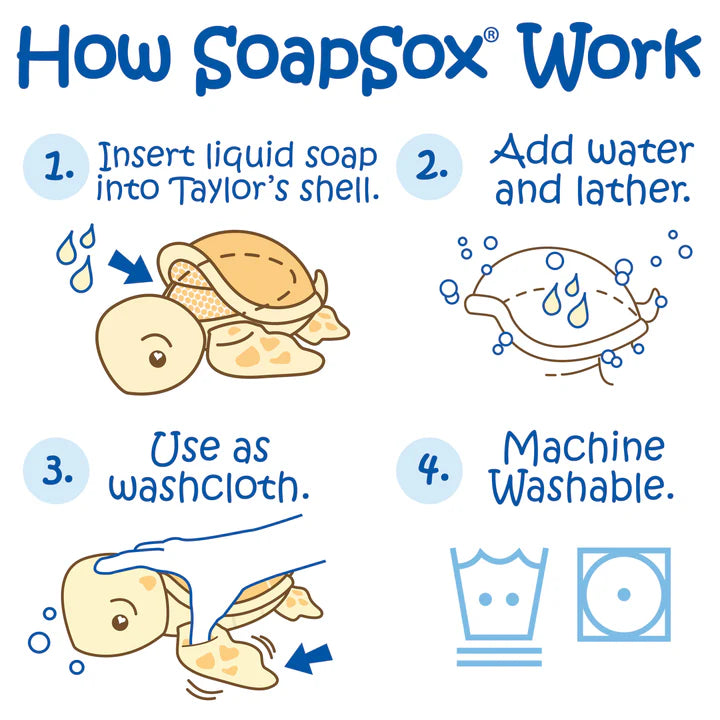 How SoapSox® Work

1. Insert liquid soap into Taylor's shell.

2. Add water and lather.

3. Use as washcloth.

4. Machine Washable.